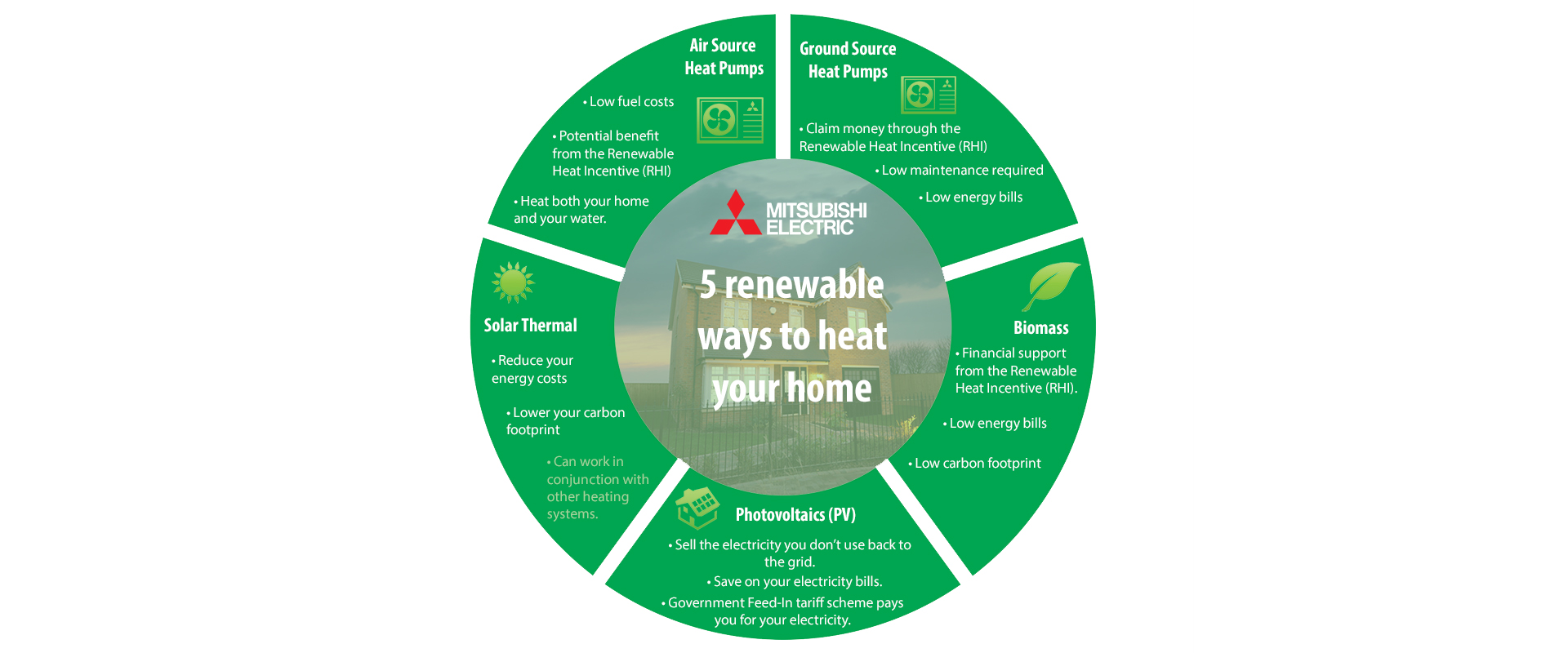 MITSUBISHI ELECTRIC

5 renewable ways to heat your home

Air Source Heat Pumps

• Low fuel costs

• Potential benefit from the Renewable Heat Incentive (RHI)

• Heat both your home and your water.

Ground Source Heat Pumps

• Claim money through the Renewable Heat Incentive (RHI)

• Low maintenance required

• Low energy bills

Biomass

• Financial support from the Renewable Heat Incentive (RHI).

• Low energy bills

• Low carbon footprint

Photovoltaics (PV)

• Sell the electricity you don't use back to the grid.

• Save on your electricity bills.

• Government Feed-In tariff scheme pays you for your electricity.

Solar Thermal

• Reduce your energy costs

• Lower your carbon footprint

• Can work in conjunction with other heating systems.